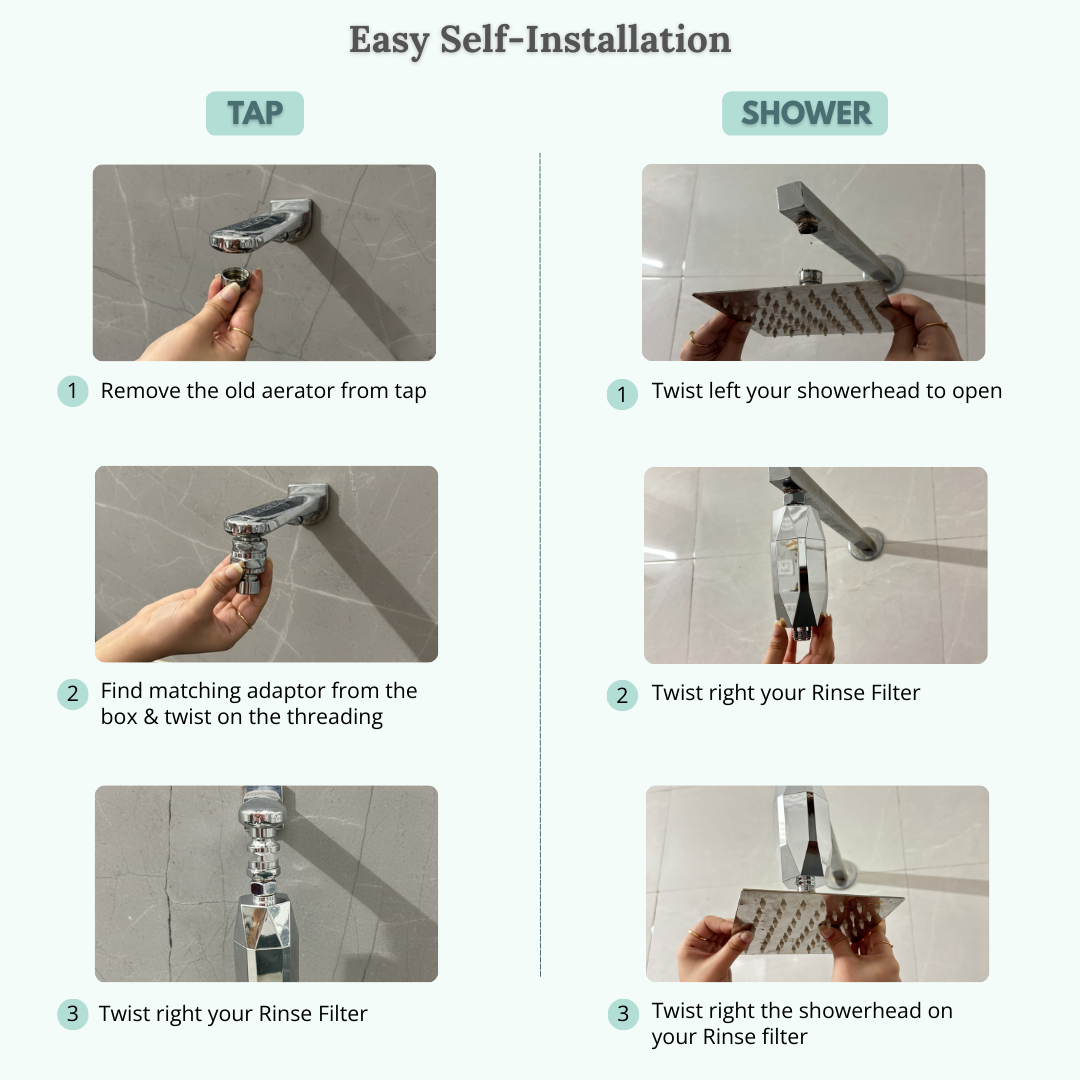 Easy Self-Installation

TAP

1 Remove the old aerator from tap

2 Find matching adaptor from the box & twist on the threading

3 Twist right your Rinse Filter

SHOWER

1 Twist left your showerhead to open

2 Twist right your Rinse Filter

3 Twist right the showerhead on your Rinse filter