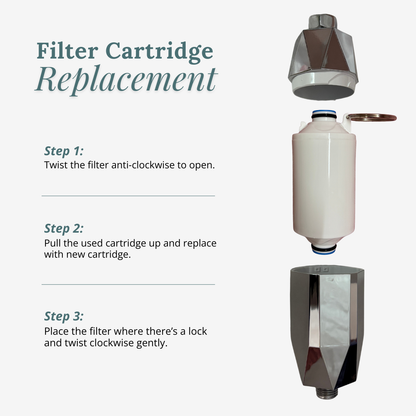 Filter Cartridge
Replacement

Step 1:
Twist the filter anti-clockwise to open.

Step 2:
Pull the used cartridge up and replace with new cartridge.

Step 3:
Place the filter where there's a lock and twist clockwise gently.