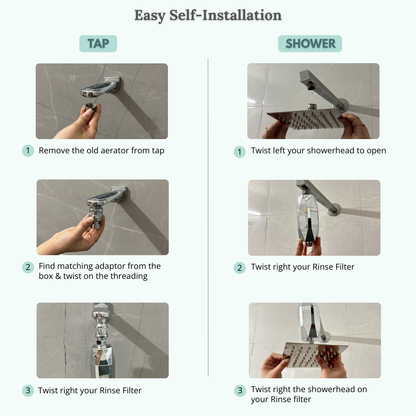 Easy Self-Installation

TAP

1 Remove the old aerator from tap

2 Find matching adaptor from the box & twist on the threading

3 Twist right your Rinse Filter

SHOWER

1 Twist left your showerhead to open

2 Twist right your Rinse Filter

3 Twist right the showerhead on your Rinse filter